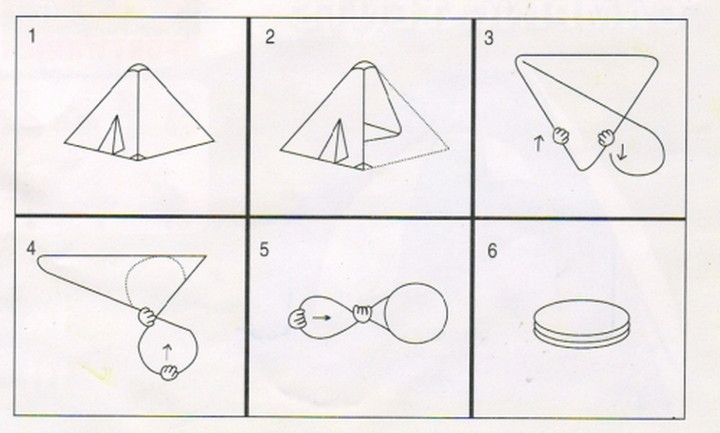 1

2

3

4

5

6