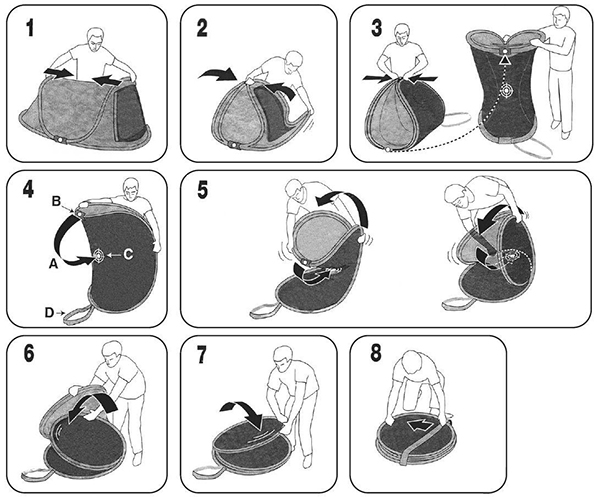 1

2

3

4
B
A
C
D

5

6

7

8